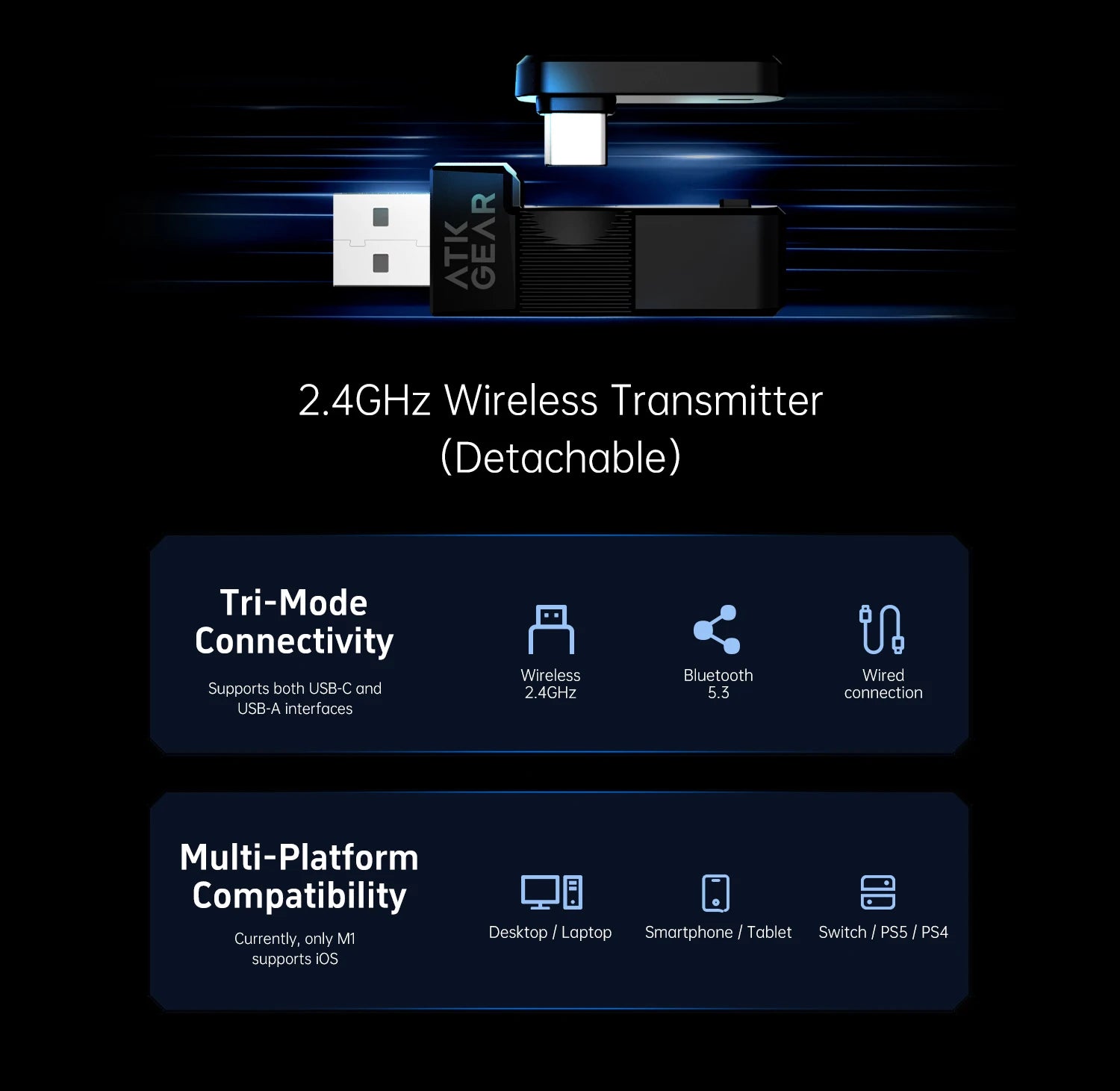 ATK GEAR

2.4GHz Wireless Transmitter (Detachable)

Tri-Mode Connectivity

Supports both USB-C and USB-A interfaces

Wireless 2.4GHz

Bluetooth 5.3

Wired connection

Multi-Platform Compatibility

Currently, only M1 supports iOS

Desktop / Laptop

Smartphone / Tablet

Switch / PS5 / PS4