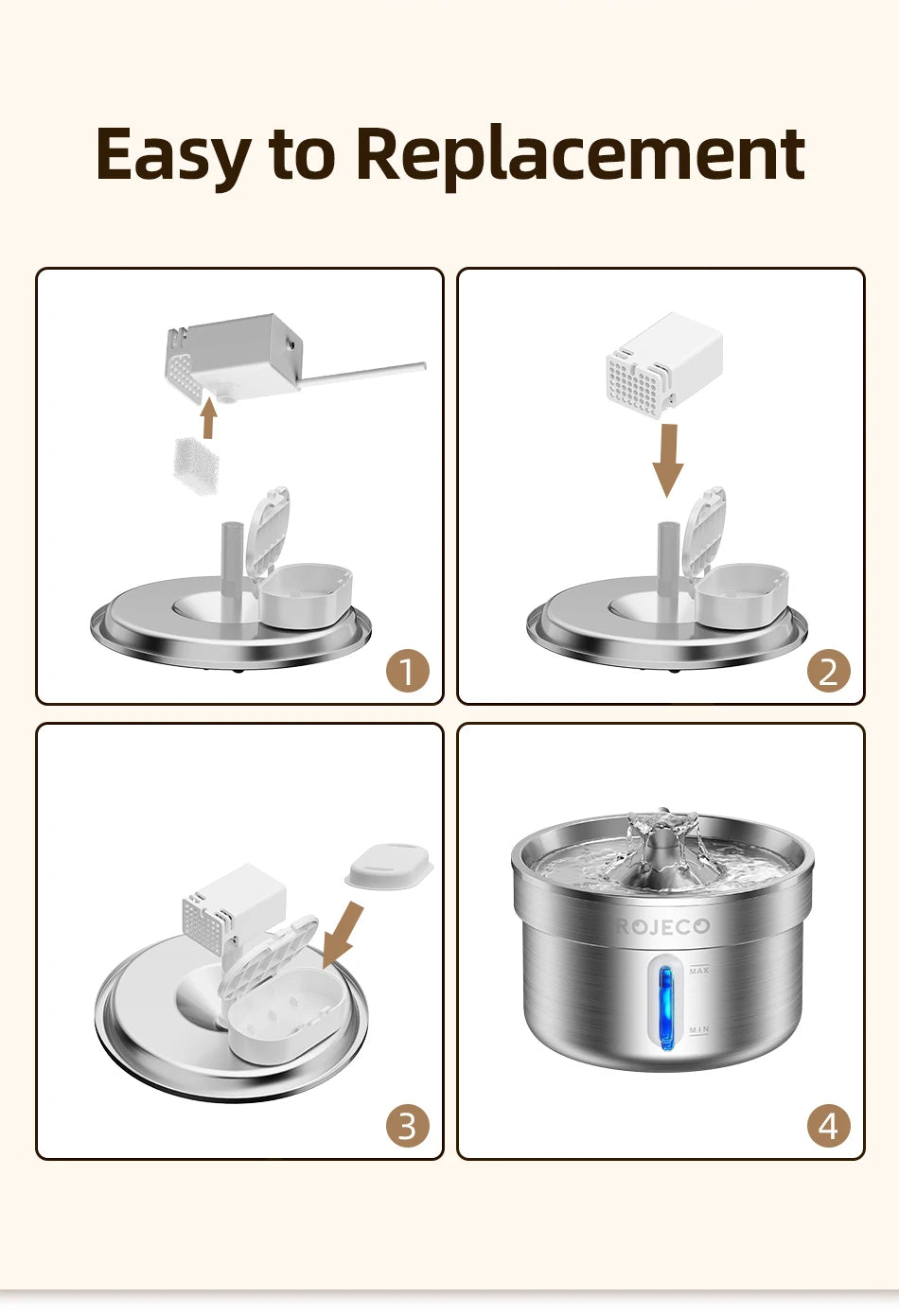 Easy to Replacement

1

2

3

ROJECO
MAX
MIN

4